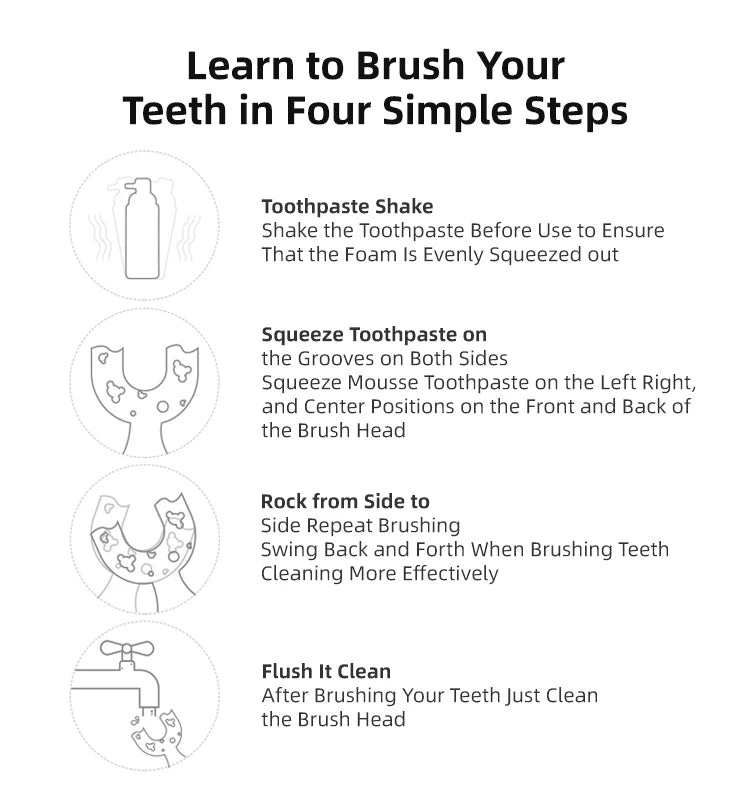 Learn to Brush Your Teeth in Four Simple Steps

Toothpaste Shake
Shake the Toothpaste Before Use to Ensure That the Foam Is Evenly Squeezed out

Squeeze Toothpaste on the Grooves on Both Sides
Squeeze Mousse Toothpaste on the Left Right, and Center Positions on the Front and Back of the Brush Head

Rock from Side to Side Repeat Brushing
Swing Back and Forth When Brushing Teeth Cleaning More Effectively

Flush It Clean
After Brushing Your Teeth Just Clean the Brush Head