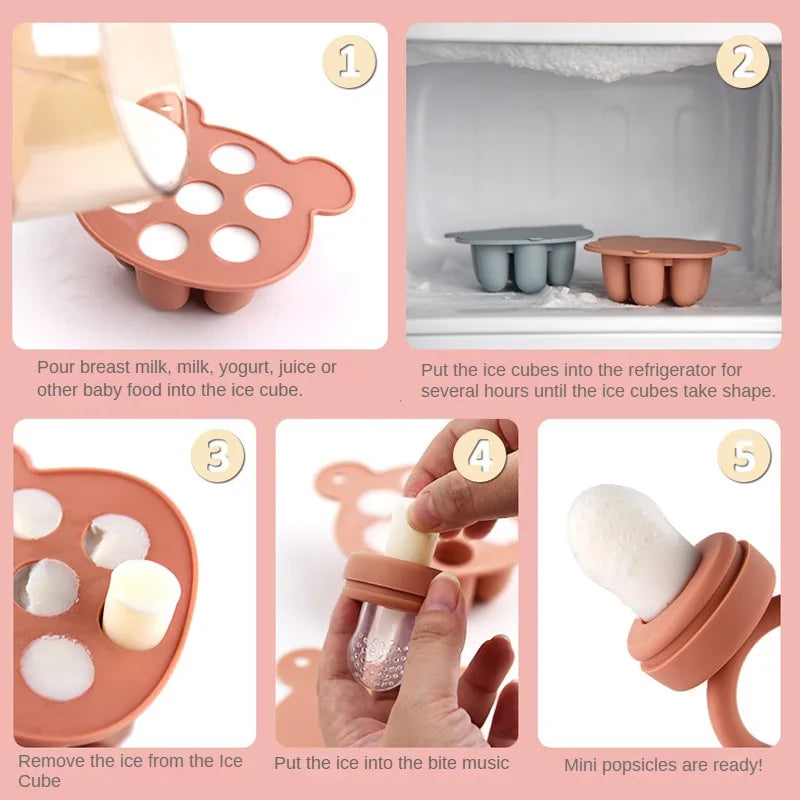 1

Pour breast milk, milk, yogurt, juice or other baby food into the ice cube.

2

Put the ice cubes into the refrigerator for several hours until the ice cubes take shape.

3

Remove the ice from the Ice Cube

4

Put the ice into the bite music

5

Mini popsicles are ready!