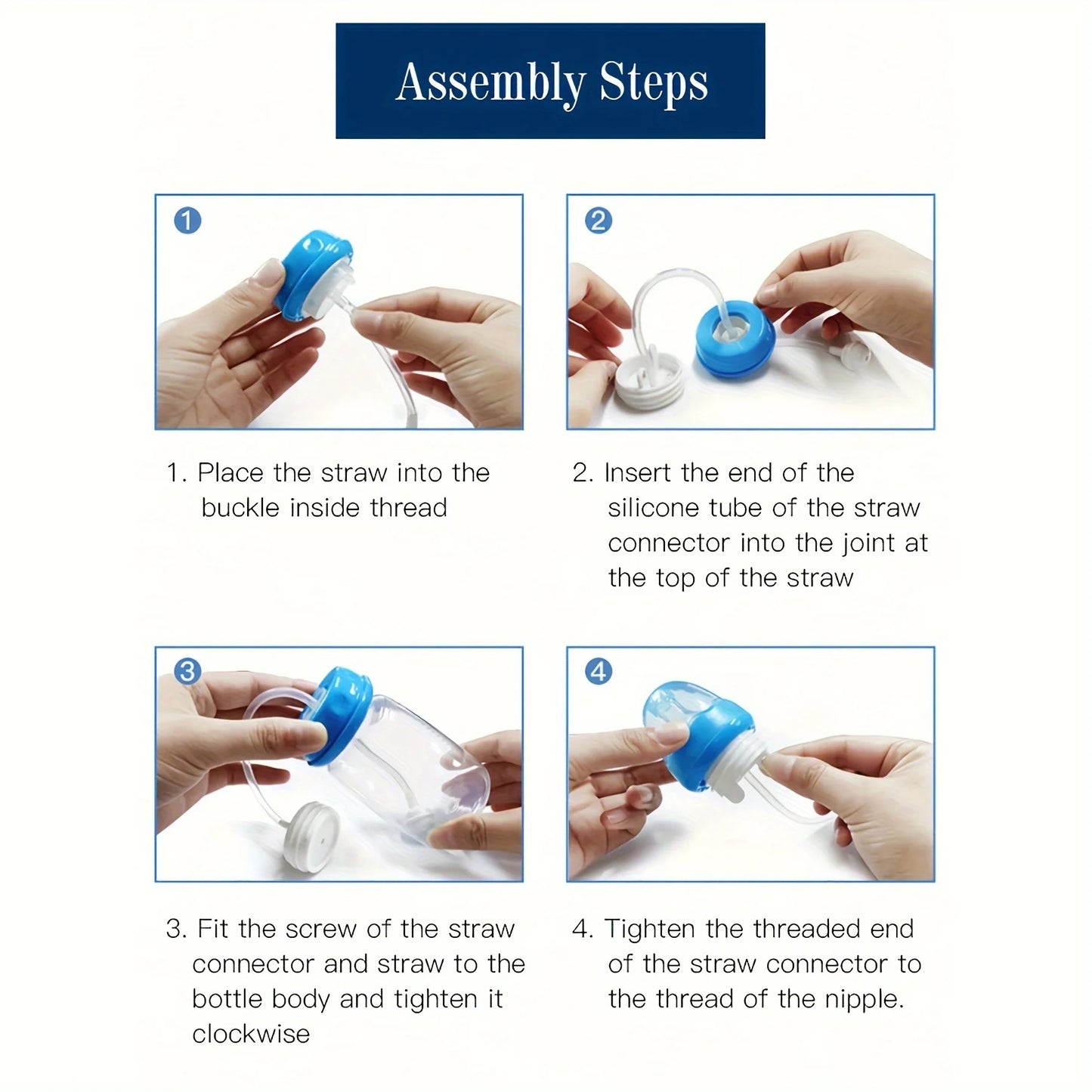 Assembly Steps

1

2

1. Place the straw into the buckle inside thread

2. Insert the end of the silicone tube of the straw connector into the joint at the top of the straw

3

4

3. Fit the screw of the straw connector and straw to the bottle body and tighten it clockwise

4. Tighten the threaded end of the straw connector to the thread of the nipple.