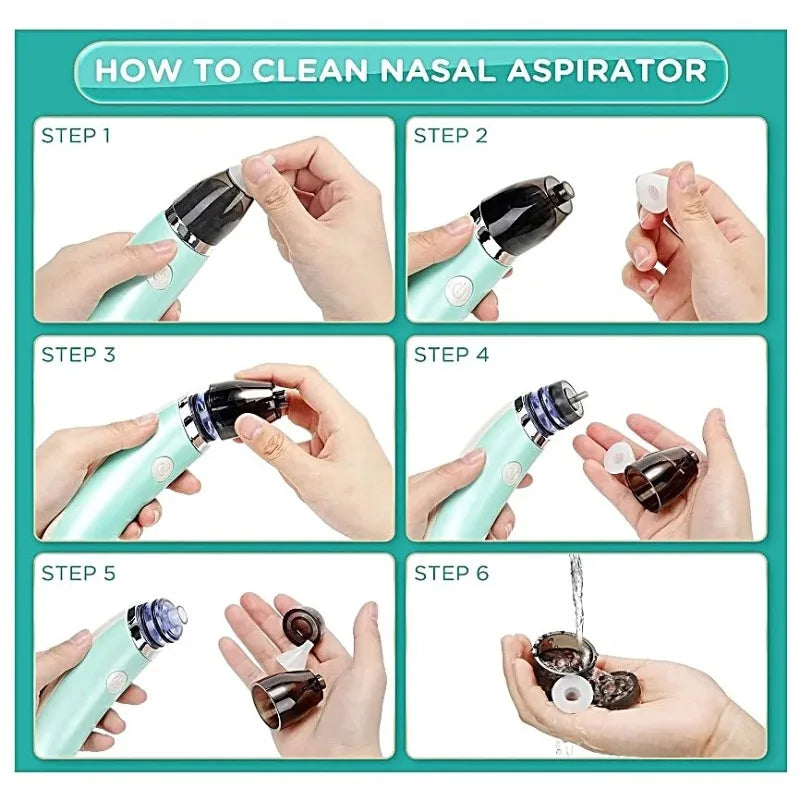 HOW TO CLEAN NASAL ASPIRATOR

STEP 1

STEP 2

STEP 3

STEP 4

STEP 5

STEP 6